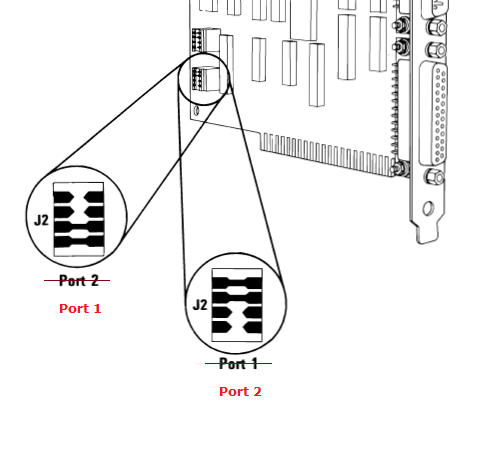 J2

~~Port 2~~

Port 1

J2

~~Port 1~~

Port 2