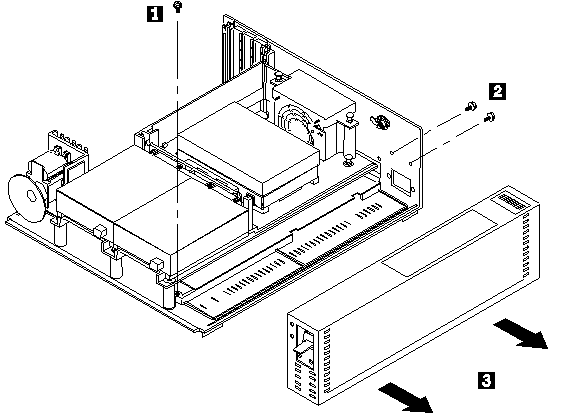 1
2
3