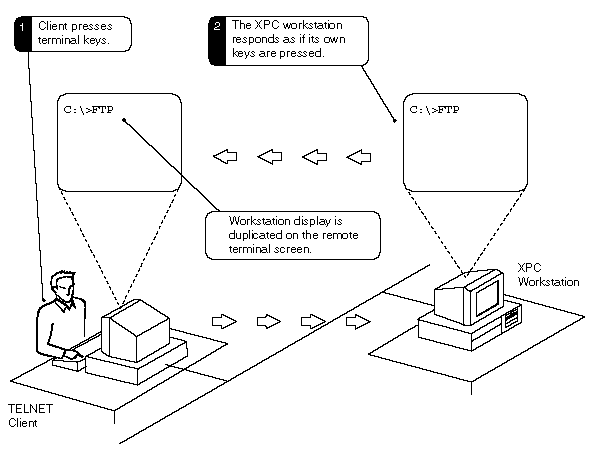 1 Client presses terminal keys.

2 The XPC workstation responds as if its own keys are pressed.

C:\>FTP

C:\>FTP

Workstation display is duplicated on the remote terminal screen.

XPC Workstation

TELNET Client