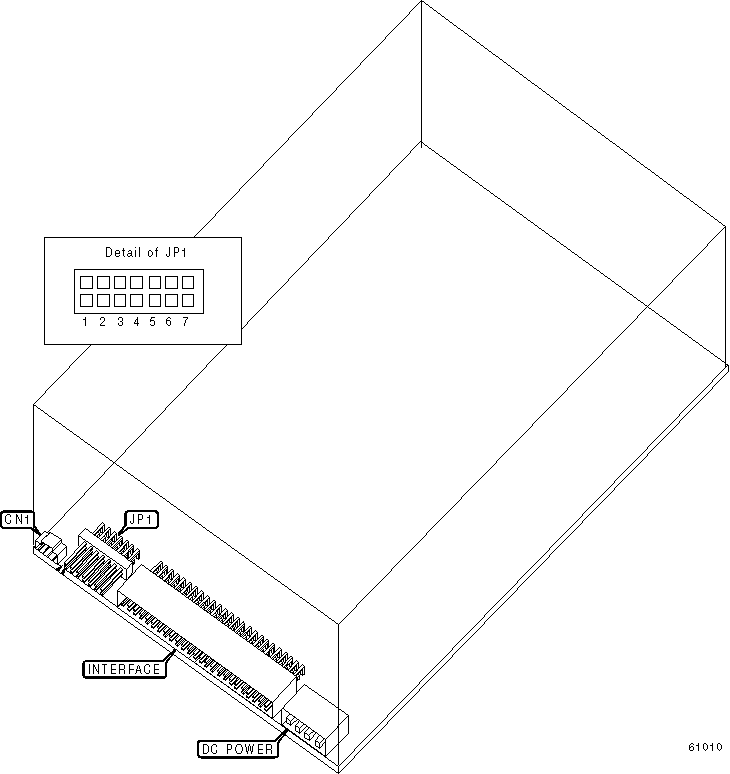 Detail of JP1

1 2 3 4 5 6 7

CN1

JP1

INTERFACE

DC POWER

61010