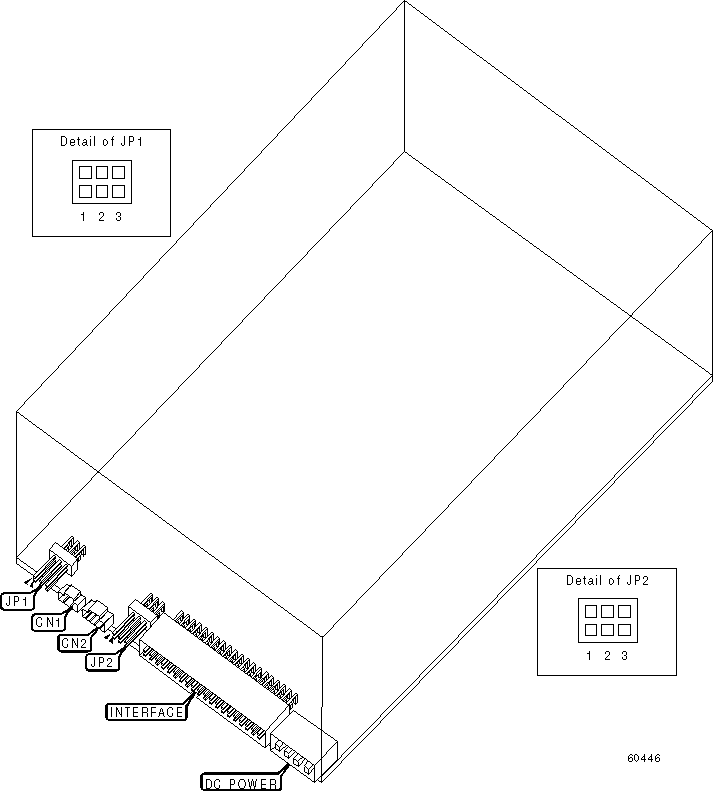 Detail of JP1

1 2 3

JP1

CN1

CN2

JP2

INTERFACE

DC POWER

Detail of JP2

1 2 3

60446