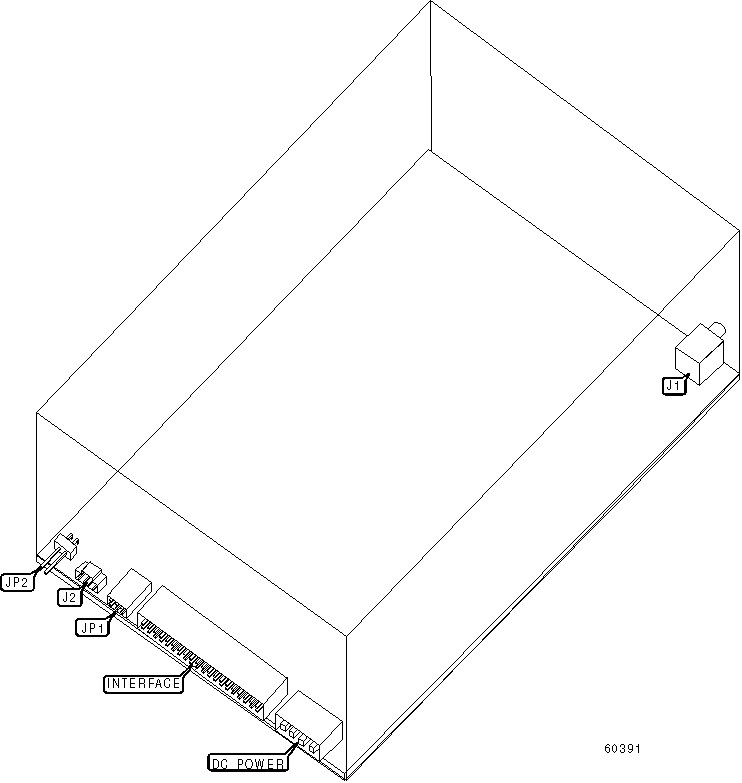 J1

JP2

J2

JP1

INTERFACE

DC POWER

60391