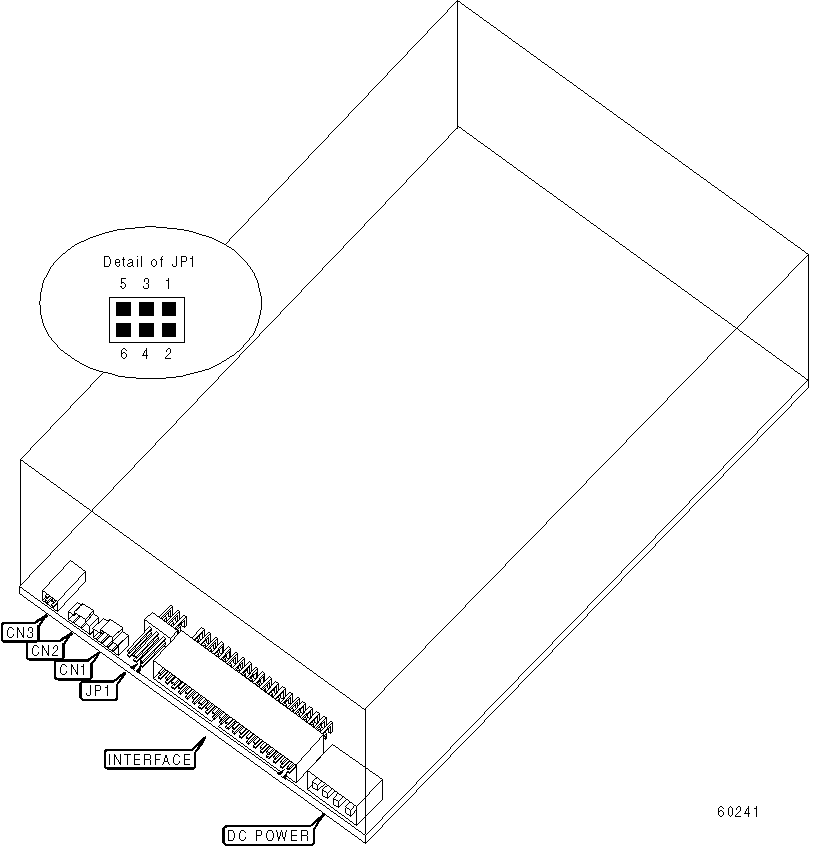 Detail of JP1
5 3 1
6 4 2

CN3
CN2
CN1
JP1
INTERFACE
DC POWER

60241