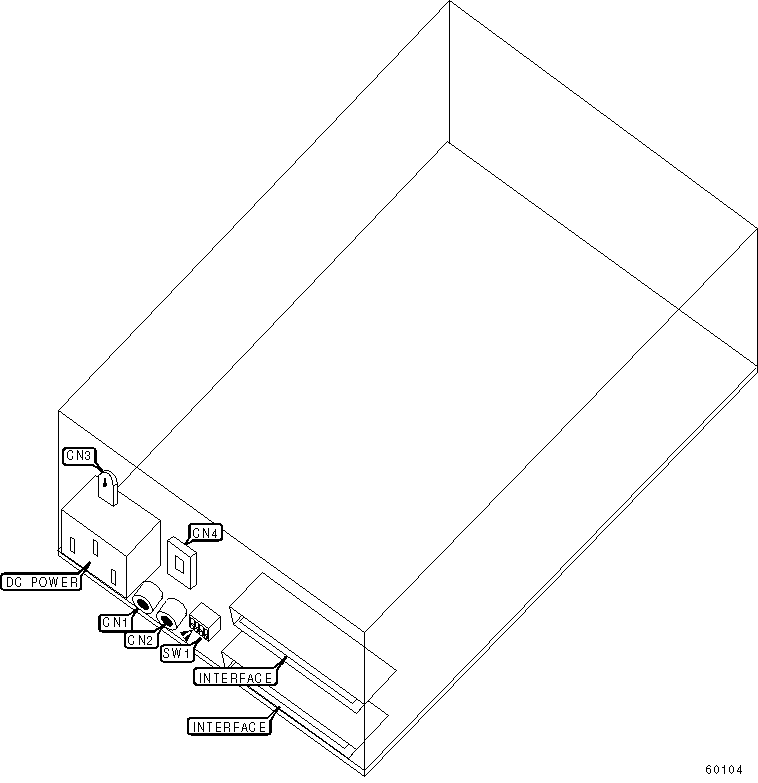 CN3

CN4

DC POWER

CN1

CN2

SW1

INTERFACE

INTERFACE

60104