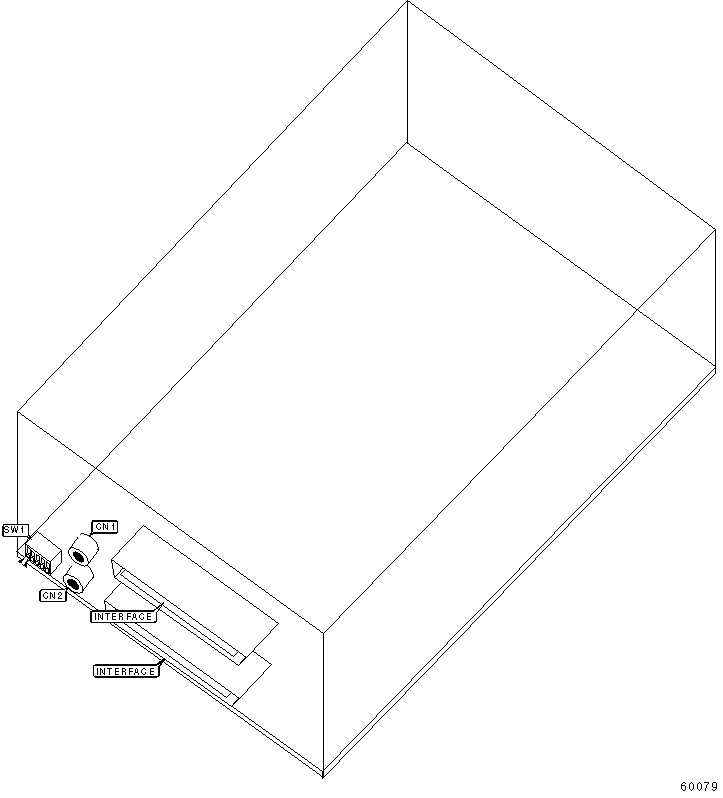 SW1
CN1
CN2
INTERFACE
INTERFACE
60079