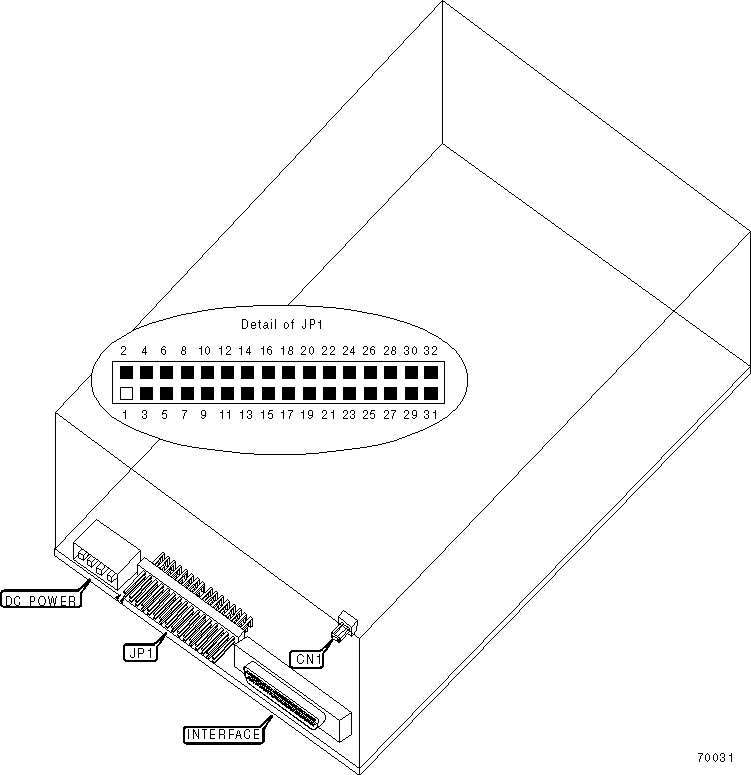 Detail of JP1

2 4 6 8 10 12 14 16 18 20 22 24 26 28 30 32

1 3 5 7 9 11 13 15 17 19 21 23 25 27 29 31

DC POWER

JP1

CN1

INTERFACE

70031