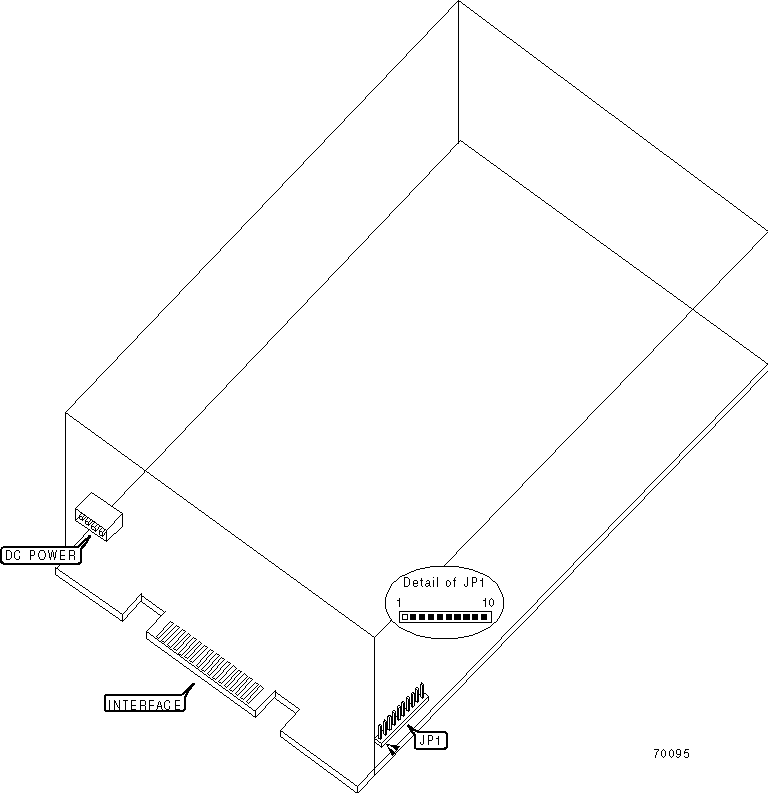 DC POWER

Detail of JP1
1 10

INTERFACE

JP1

70095